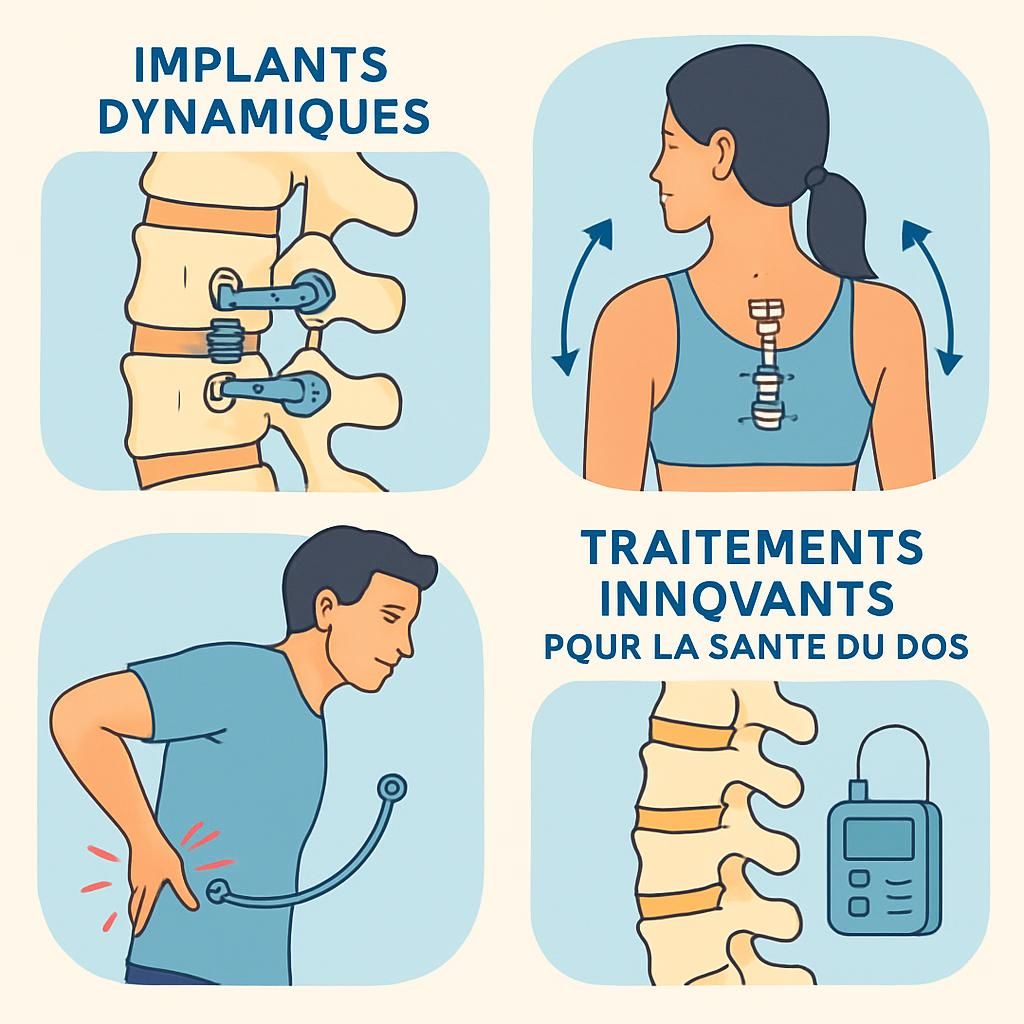 IMPLANTS DYNAMIQUES

TRAITEMENTS INNQVANTS
PQUR LA SANTE DU DOS